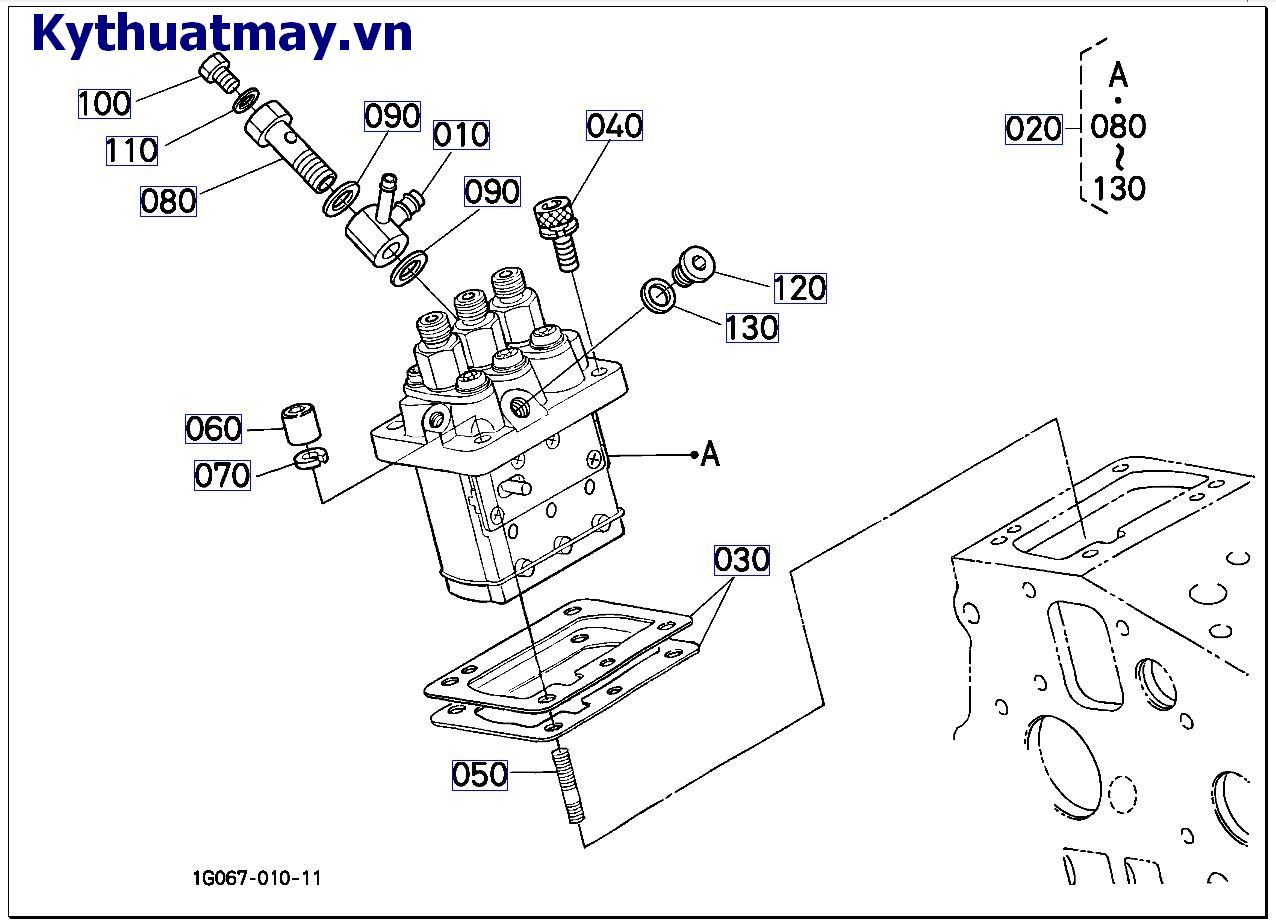 Kythuatmay.vn

100
110
080
090
010
090
040
020
A
•
080
~
130
120
130
060
070
A
030
050

1G067-010-11